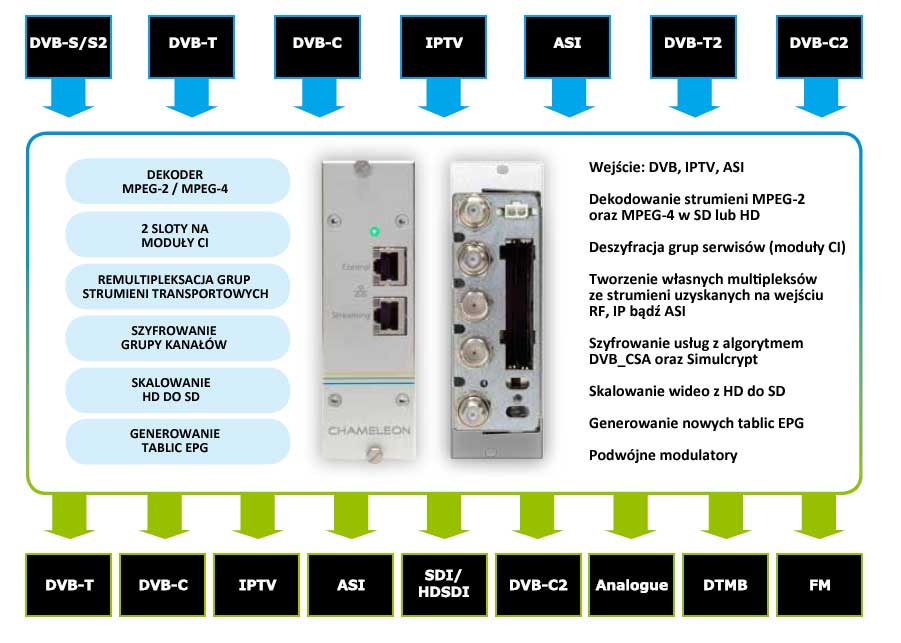 DVB-S/S2 DVB-T DVB-C IPTV ASI DVB-T2 DVB-C2

DEKODER
MPEG-2 / MPEG-4

2 SLOTY NA
MODUŁY CI

REMULTIPLEKSACJA GRUP
STRUMIENI TRANSPORTOWYCH

SZYFROWANIE
GRUPY KANAŁÓW

SKALOWANIE
HD DO SD

GENEROWANIE
TABLIC EPG

Control

Streaming

CHAMELEON

Wejście: DVB, IPTV, ASI

Dekodowanie strumieni MPEG-2 oraz MPEG-4 w SD lub HD

Deszyfracja grup serwisów (moduły CI)

Tworzenie własnych multipleksów ze strumieni uzyskanych na wejściu RF, IP bądź ASI

Szyfrowanie usług z algorytmem DVB_CSA oraz Simulcrypt

Skalowanie wideo z HD do SD

Generowanie nowych tablic EPG

Podwójne modulatory

DVB-T DVB-C IPTV ASI SDI/ HDSDI DVB-C2 Analogue DTMB FM